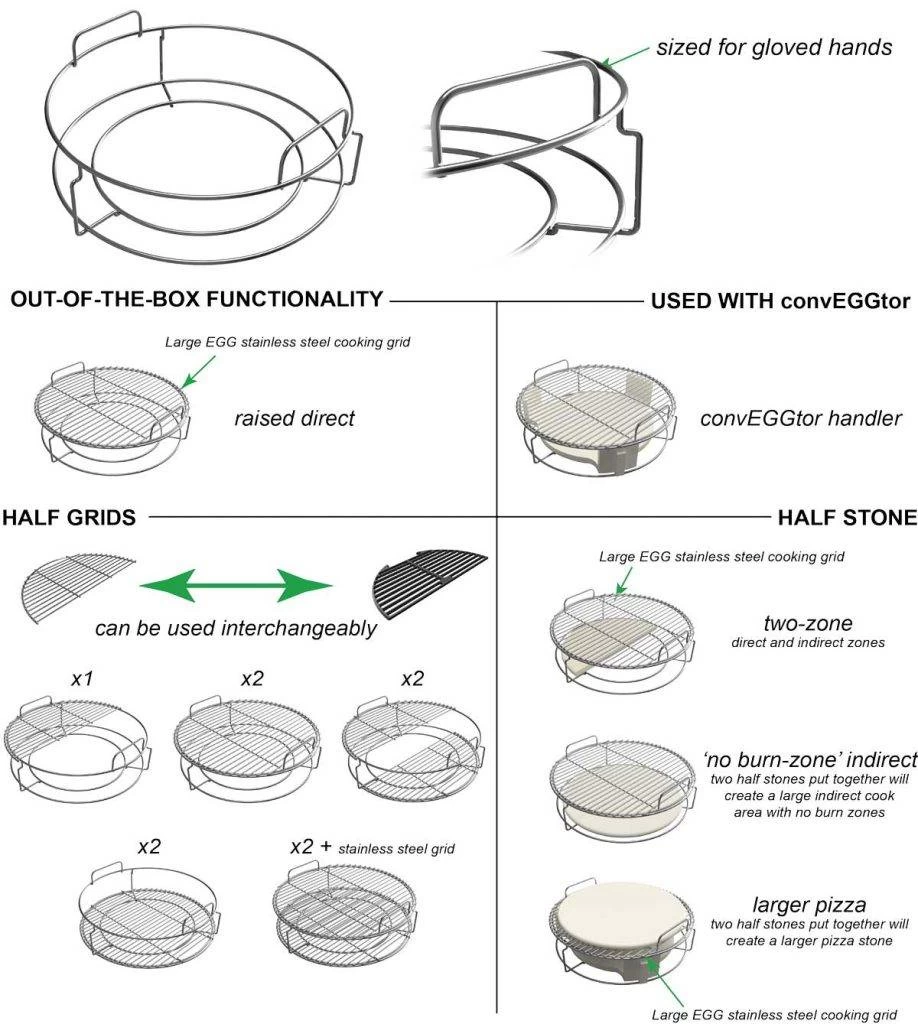 sized for gloved hands

OUT-OF-THE-BOX FUNCTIONALITY

Large EGG stainless steel cooking grid

raised direct

USED WITH convEGGtor

convEGGtor handler

HALF GRIDS

can be used interchangeably

x1

x2

x2

x2

x2 + stainless steel grid

HALF STONE

Large EGG stainless steel cooking grid

two-zone
direct and indirect zones

'no burn-zone' indirect
two half stones put together will create a large indirect cook area with no burn zones

larger pizza
two half stones put together will create a larger pizza stone

Large EGG stainless steel cooking grid